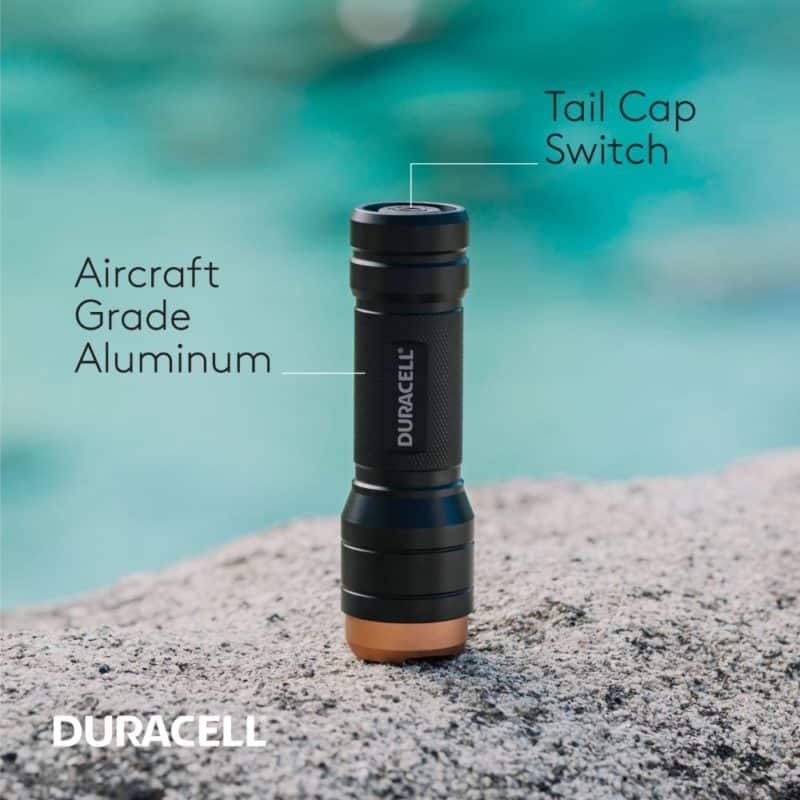 Tail Cap Switch

Aircraft Grade Aluminum

DURACELL

DURACELL